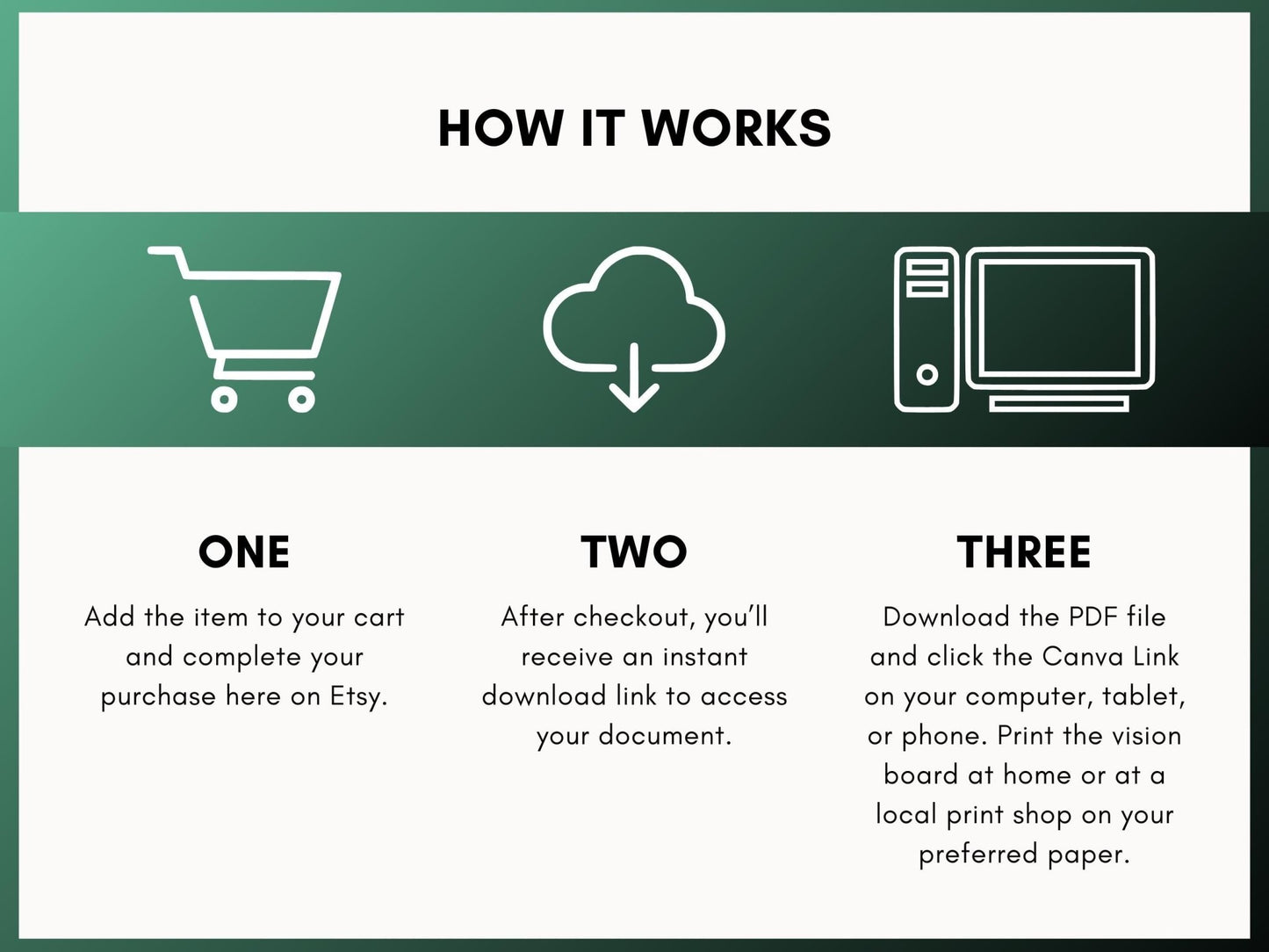 HOW IT WORKS

ONE

Add the item to your cart and complete your purchase here on Etsy.

TWO

After checkout, you'll receive an instant download link to access your document.

THREE

Download the PDF file and click the Canva Link on your computer, tablet, or phone. Print the vision board at home or at a local print shop on your preferred paper.