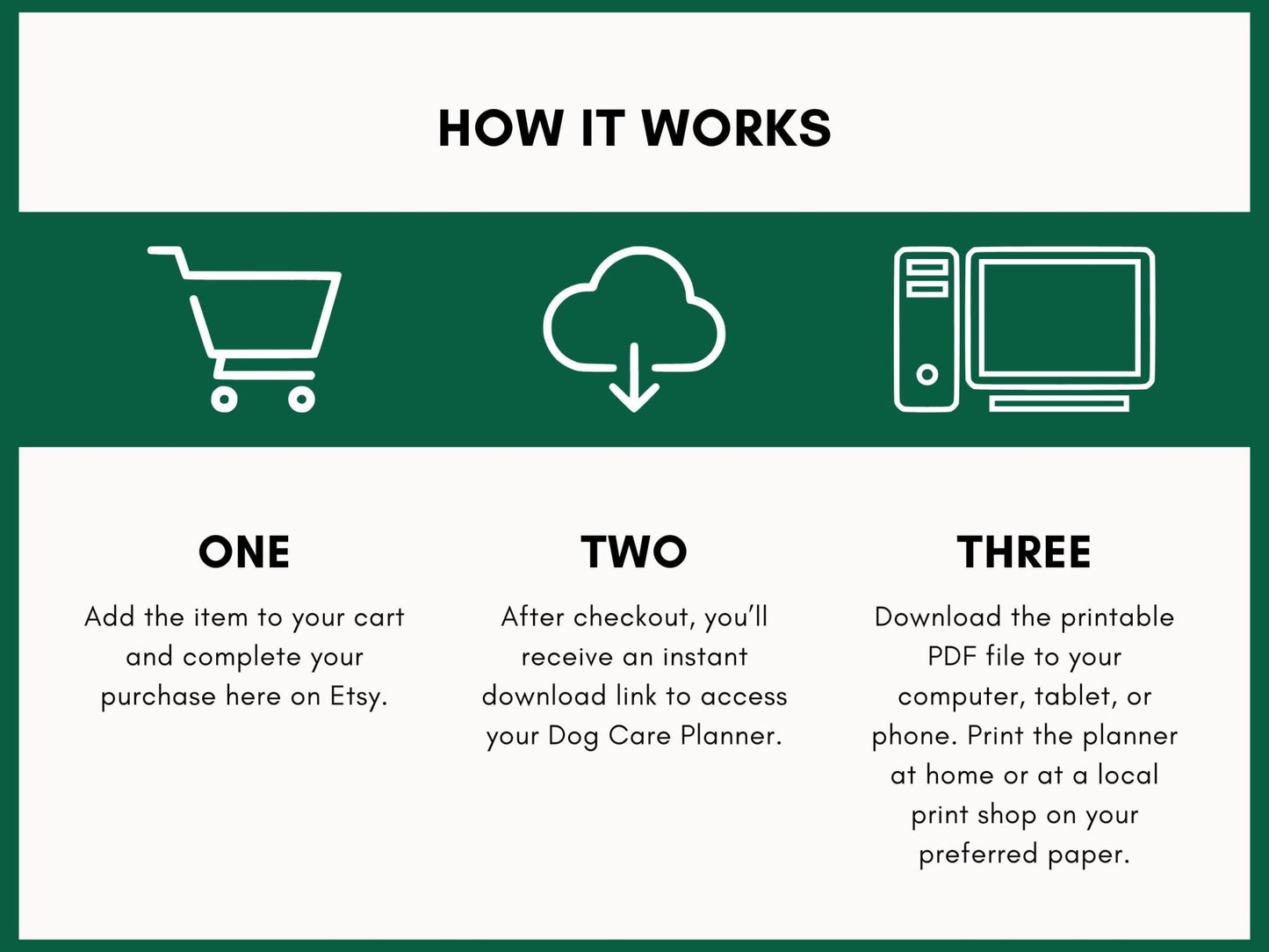 HOW IT WORKS

ONE

Add the item to your cart and complete your purchase here on Etsy.

TWO

After checkout, you'll receive an instant download link to access your Dog Care Planner.

THREE

Download the printable PDF file to your computer, tablet, or phone. Print the planner at home or at a local print shop on your preferred paper.